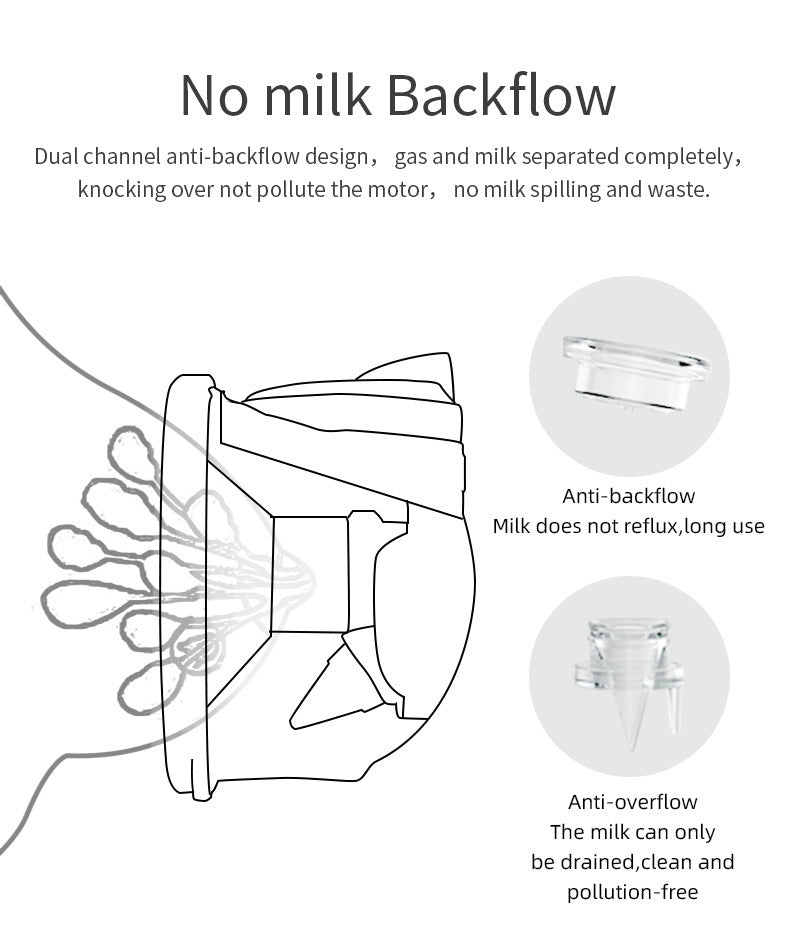 No milk Backflow

Dual channel anti-backflow design， gas and milk separated completely， knocking over not pollute the motor， no milk spilling and waste.

Anti-backflow
Milk does not reflux,long use

Anti-overflow
The milk can only be drained,clean and pollution-free